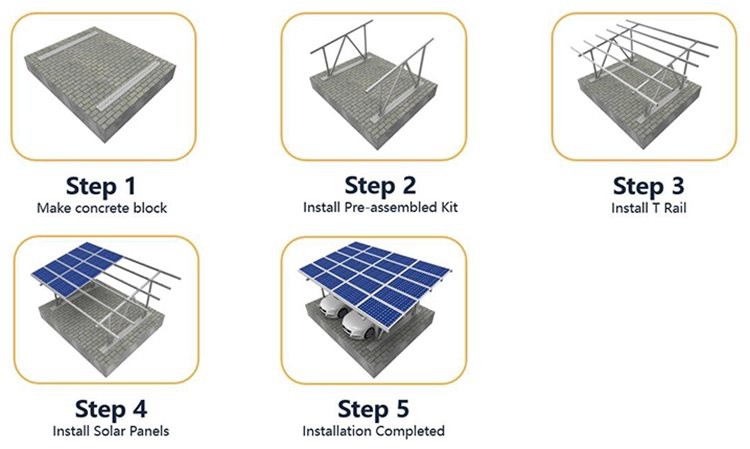 Step 1
Make concrete block

Step 2
Install Pre-assembled Kit

Step 3
Install T Rail

Step 4
Install Solar Panels

Step 5
Installation Completed